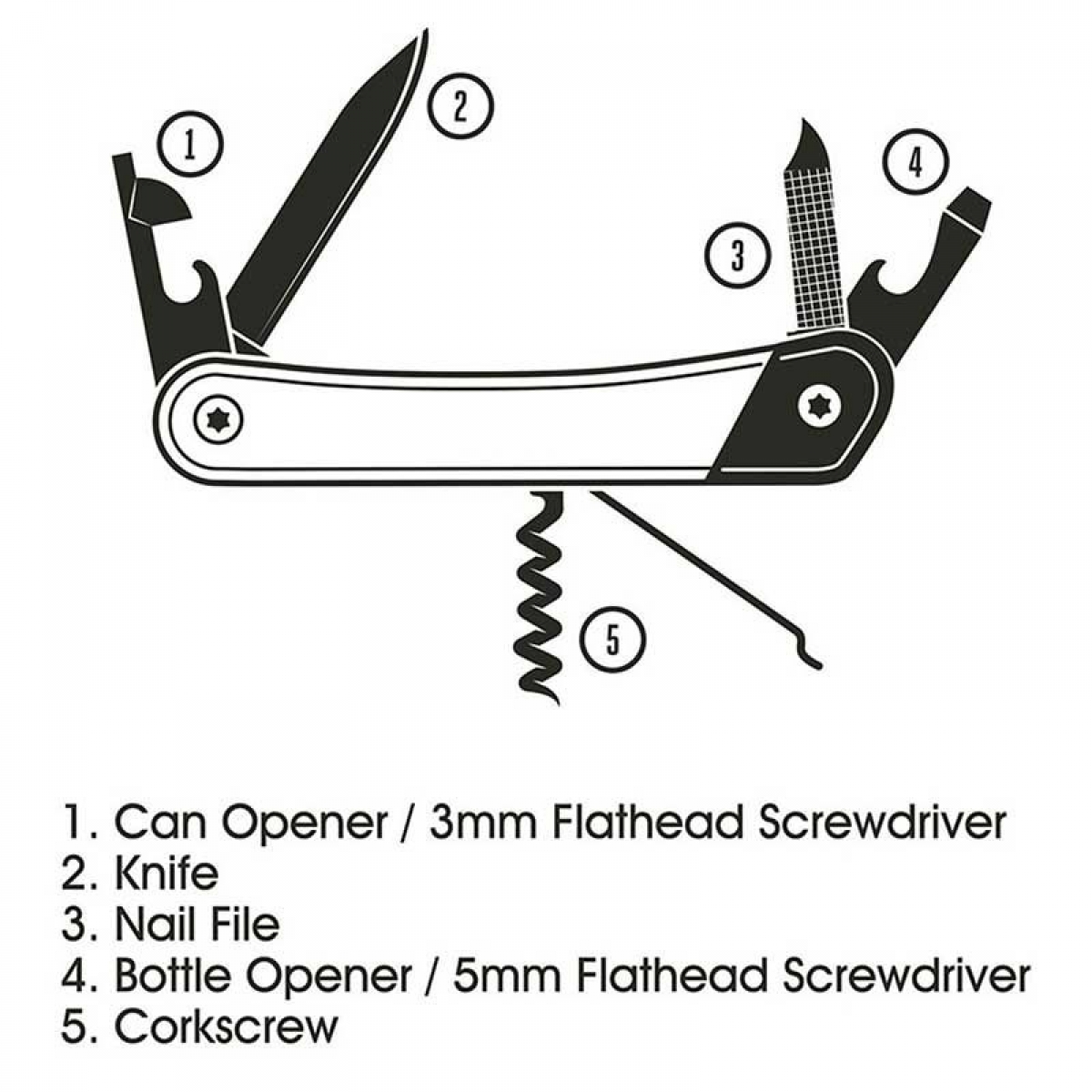 1
2
3
4
5

1. Can Opener / 3mm Flathead Screwdriver
2. Knife
3. Nail File
4. Bottle Opener / 5mm Flathead Screwdriver
5. Corkscrew